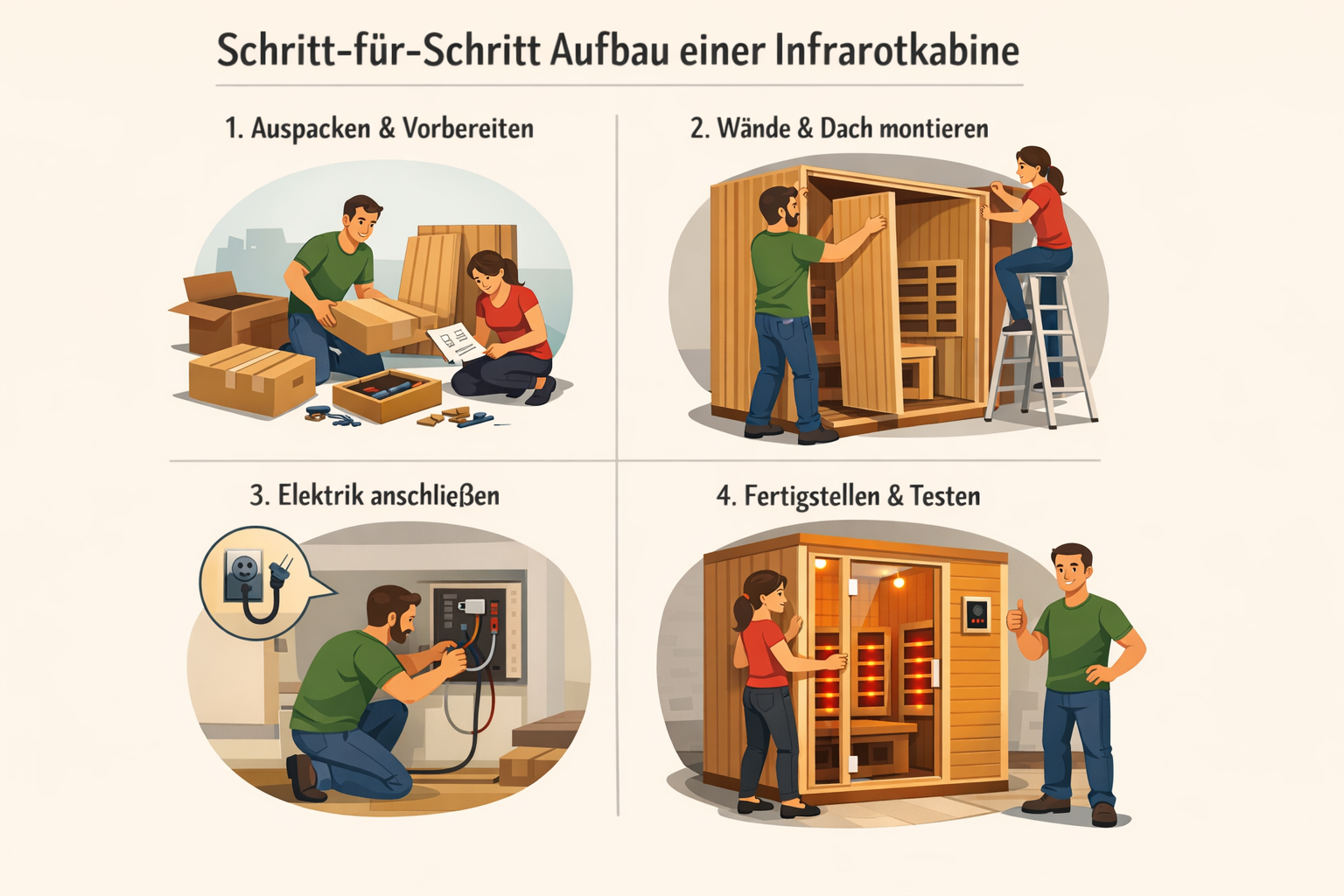 Schritt-für-Schritt Aufbau einer Infrarotkabine

1. Auspacken & Vorbereiten

2. Wände & Dach montieren

3. Elektrik anschließen

4. Fertigstellen & Testen